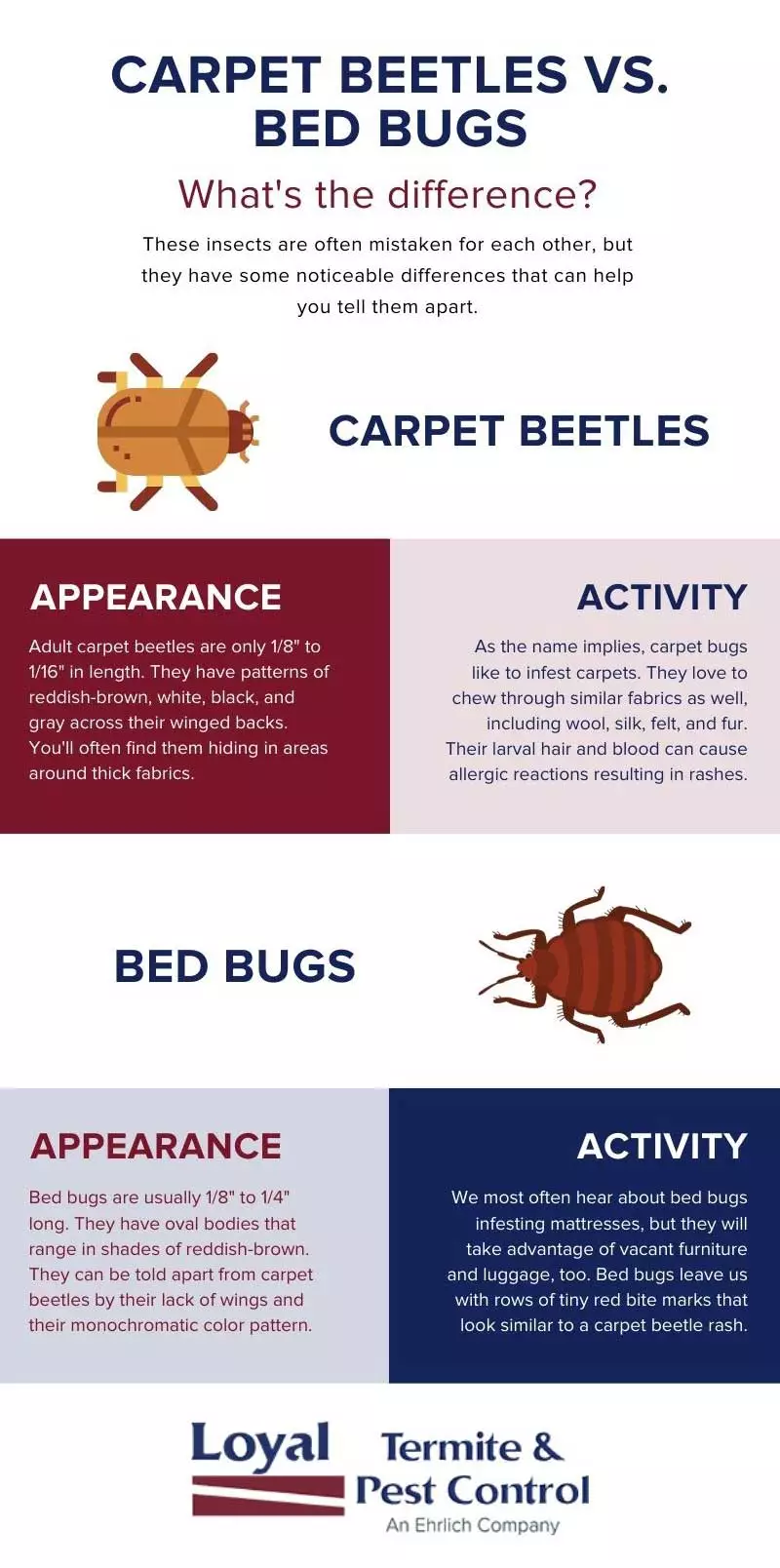 CARPET BEETLES VS. BED BUGS

What's the difference?

These insects are often mistaken for each other, but they have some noticeable differences that can help you tell them apart.

CARPET BEETLES

APPEARANCE

Adult carpet beetles are only 1/8" to 1/16" in length. They have patterns of reddish-brown, white, black, and gray across their winged backs. You'll often find them hiding in areas around thick fabrics.

ACTIVITY

As the name implies, carpet bugs like to infest carpets. They love to chew through similar fabrics as well, including wool, silk, felt, and fur. Their larval hair and blood can cause allergic reactions resulting in rashes.

BED BUGS

APPEARANCE

Bed bugs are usually 1/8" to 1/4" long. They have oval bodies that range in shades of reddish-brown. They can be told apart from carpet beetles by their lack of wings and their monochromatic color pattern.

ACTIVITY

We most often hear about bed bugs infesting mattresses, but they will take advantage of vacant furniture and luggage, too. Bed bugs leave us with rows of tiny red bite marks that look similar to a carpet beetle rash.

Loyal Termite & Pest Control
An Ehrlich Company