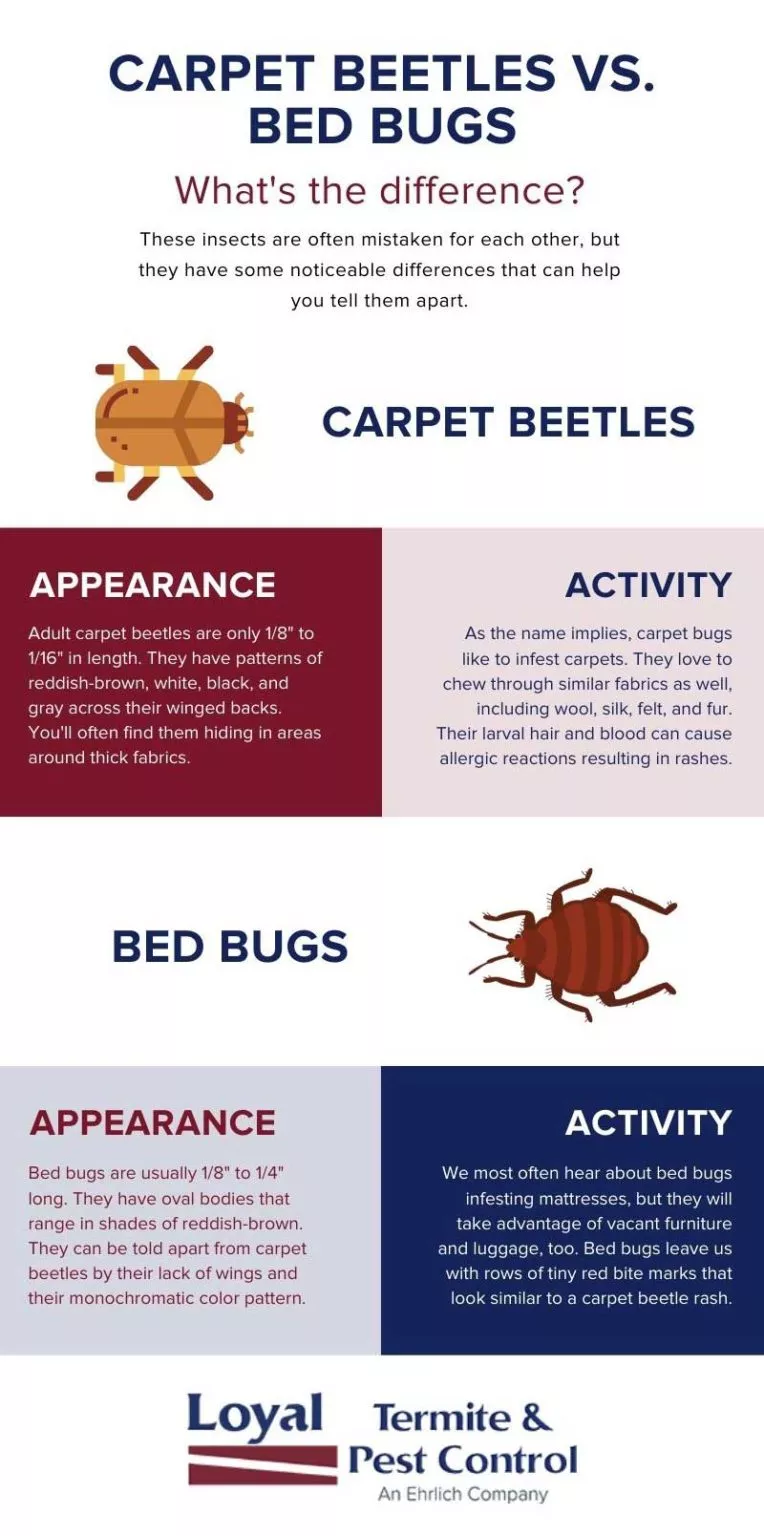 CARPET BEETLES VS. BED BUGS

What's the difference?

These insects are often mistaken for each other, but they have some noticeable differences that can help you tell them apart.

CARPET BEETLES

APPEARANCE

Adult carpet beetles are only 1/8" to 1/16" in length. They have patterns of reddish-brown, white, black, and gray across their winged backs. You'll often find them hiding in areas around thick fabrics.

ACTIVITY

As the name implies, carpet bugs like to infest carpets. They love to chew through similar fabrics as well, including wool, silk, felt, and fur. Their larval hair and blood can cause allergic reactions resulting in rashes.

BED BUGS

APPEARANCE

Bed bugs are usually 1/8" to 1/4" long. They have oval bodies that range in shades of reddish-brown. They can be told apart from carpet beetles by their lack of wings and their monochromatic color pattern.

ACTIVITY

We most often hear about bed bugs infesting mattresses, but they will take advantage of vacant furniture and luggage, too. Bed bugs leave us with rows of tiny red bite marks that look similar to a carpet beetle rash.

Loyal Termite & Pest Control
An Ehrlich Company